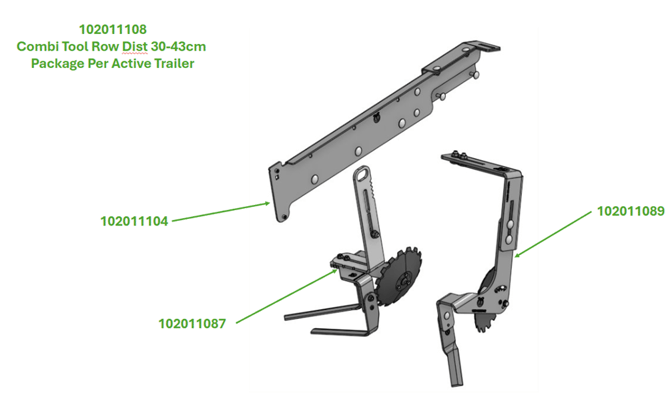 102011108
Combi Tool Row Dist 30-43cm
Package Per Active Trailer

102011104

102011089

102011087