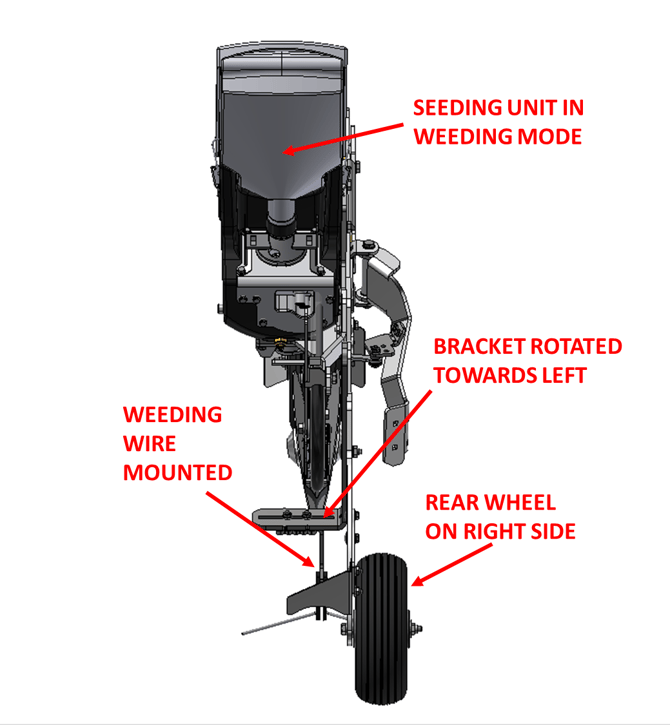 SEEDING UNIT IN WEEDING MODE

BRACKET ROTATED TOWARDS LEFT

WEEDING WIRE MOUNTED

REAR WHEEL ON RIGHT SIDE