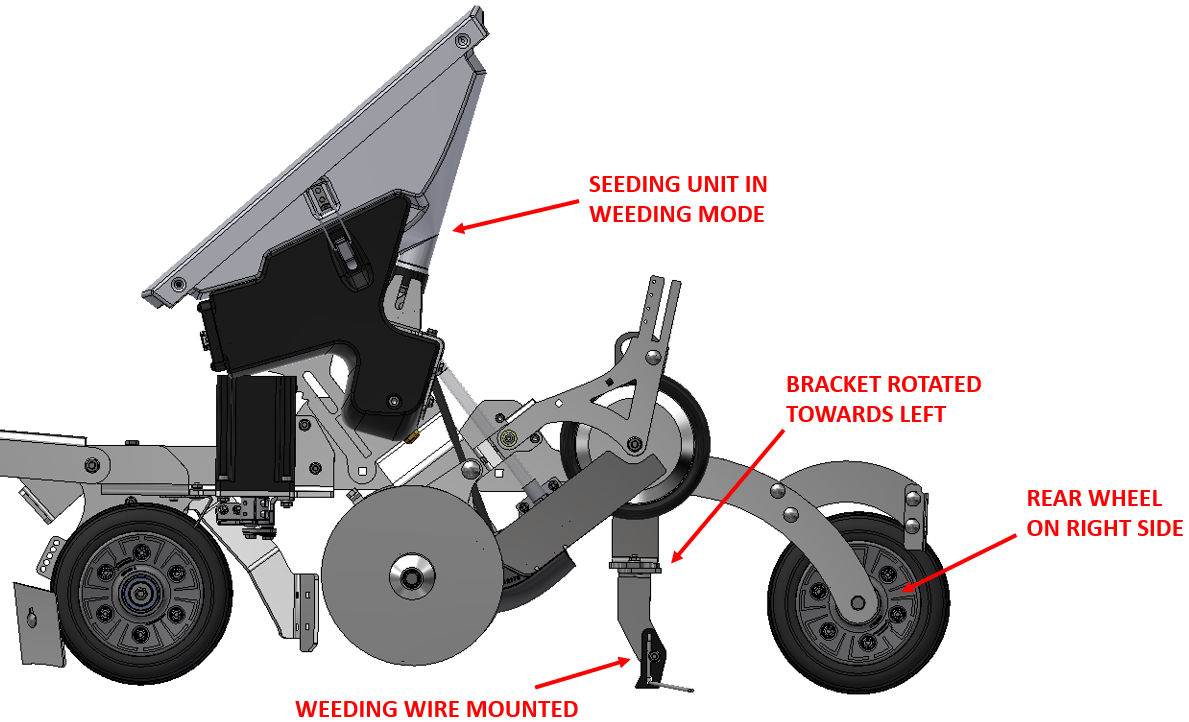 SEEDING UNIT IN WEEDING MODE

BRACKET ROTATED TOWARDS LEFT

REAR WHEEL ON RIGHT SIDE

WEEDING WIRE MOUNTED